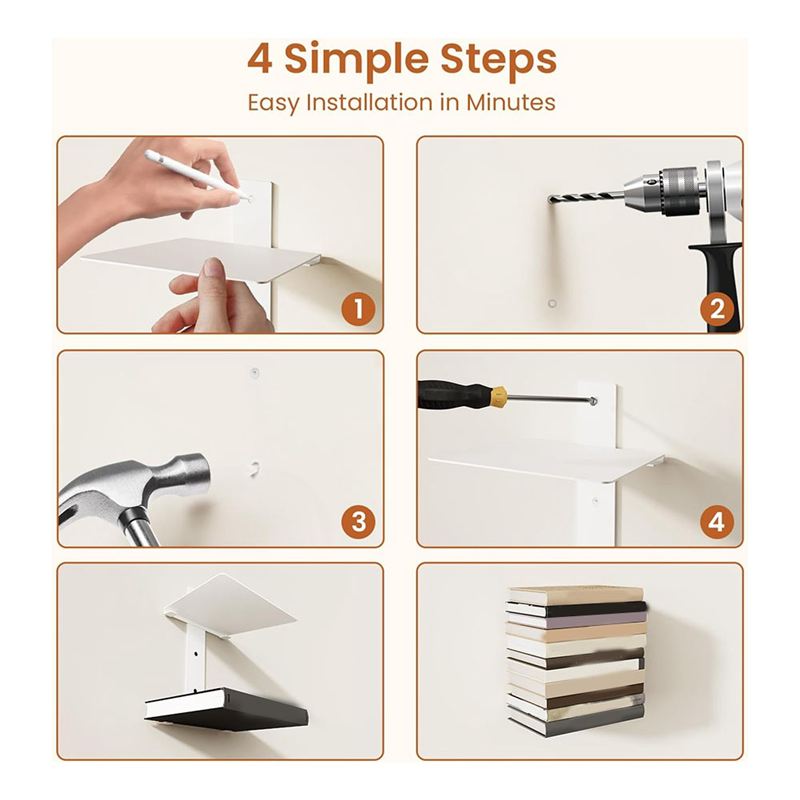 4 Simple Steps
Easy Installation in Minutes

1

2

3

4